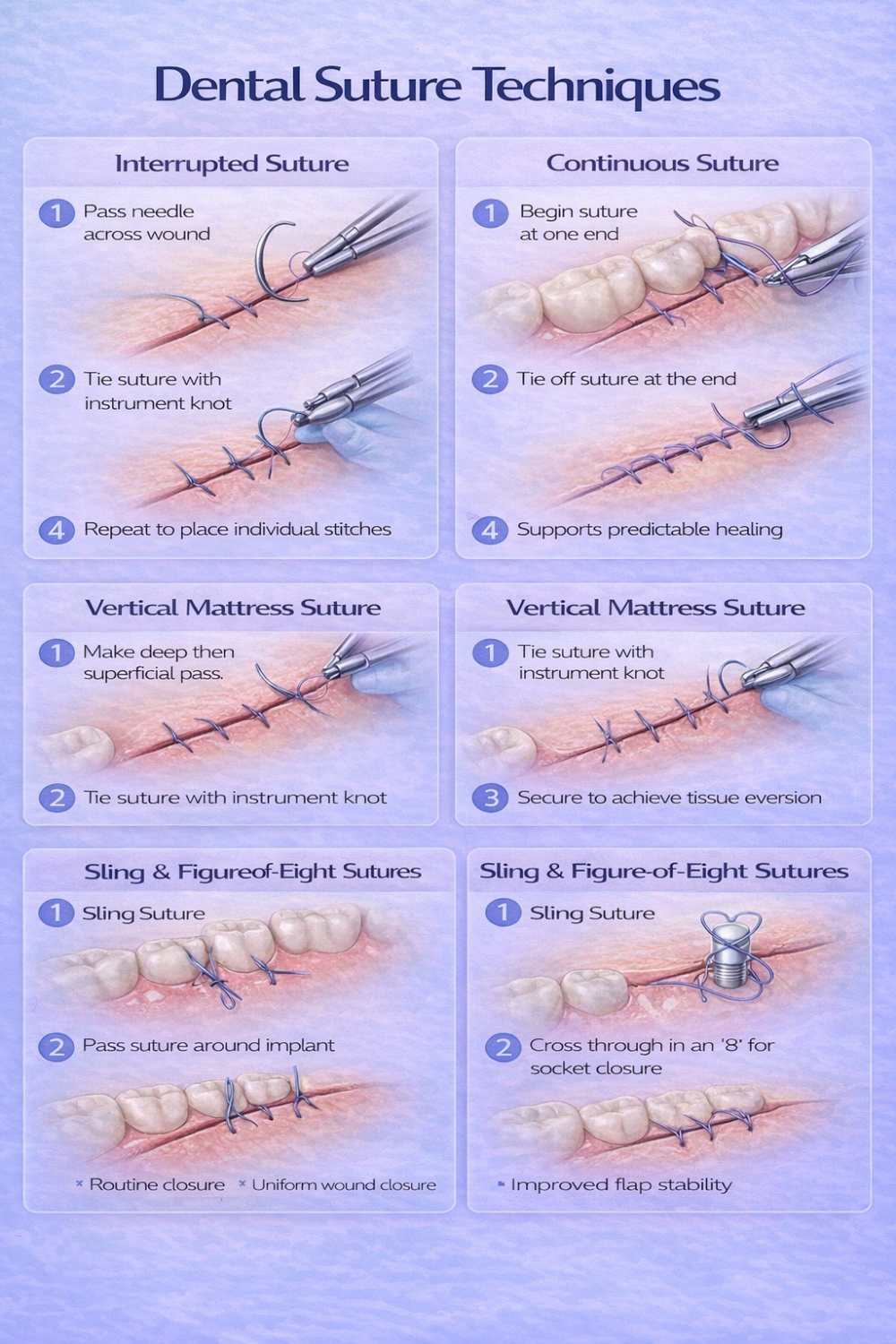 Dental Suture Techniques

Interrupted Suture

1 Pass needle across wound

2 Tie suture with instrument knot

4 Repeat to place individual stitches

Continuous Suture

1 Begin suture at one end

2 Tie off suture at the end

4 Supports predictable healing

Vertical Mattress Suture

1 Make deep then superficial pass.

2 Tie suture with instrument knot

Vertical Mattress Suture

1 Tie suture with instrument knot

3 Secure to achieve tissue eversion

Sling & Figureof-Eight Sutures

1 Sling Suture

2 Pass suture around implant

× Routine closure × Uniform wound closure

Sling & Figure-of-Eight Sutures

1 Sling Suture

2 Cross through in an '8' for socket closure

▪ Improved flap stability